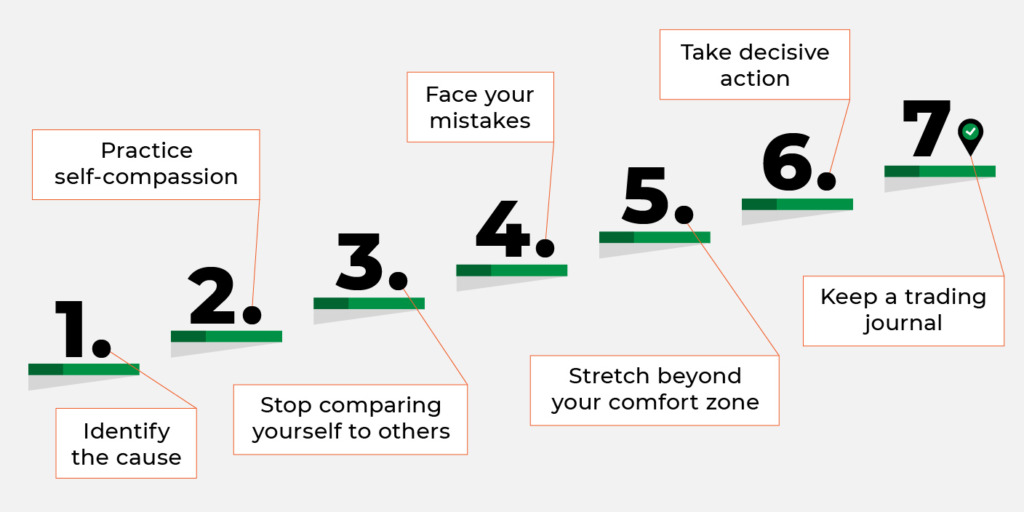 1.

Identify the cause

2.

Practice self-compassion

3.

Stop comparing yourself to others

4.

Face your mistakes

5.

Stretch beyond your comfort zone

6.

Take decisive action

7

Keep a trading journal